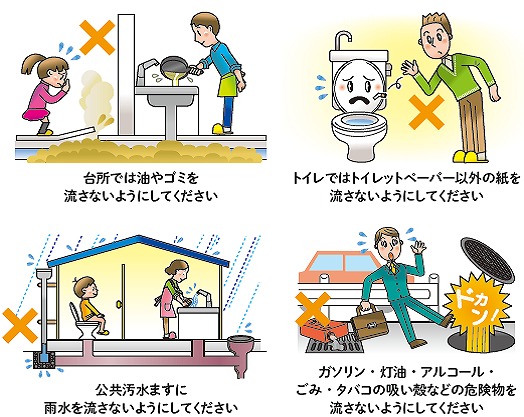 台所では油やゴミを
流さないようにしてください

トイレではトイレットペーパー以外の紙を
流さないようにしてください

公共汚水ますに
雨水を流さないようにしてください

ドカン!

ガソリン・灯油・アルコール・
ごみ・タバコの吸い殻などの危険物を
流さないようにしてください